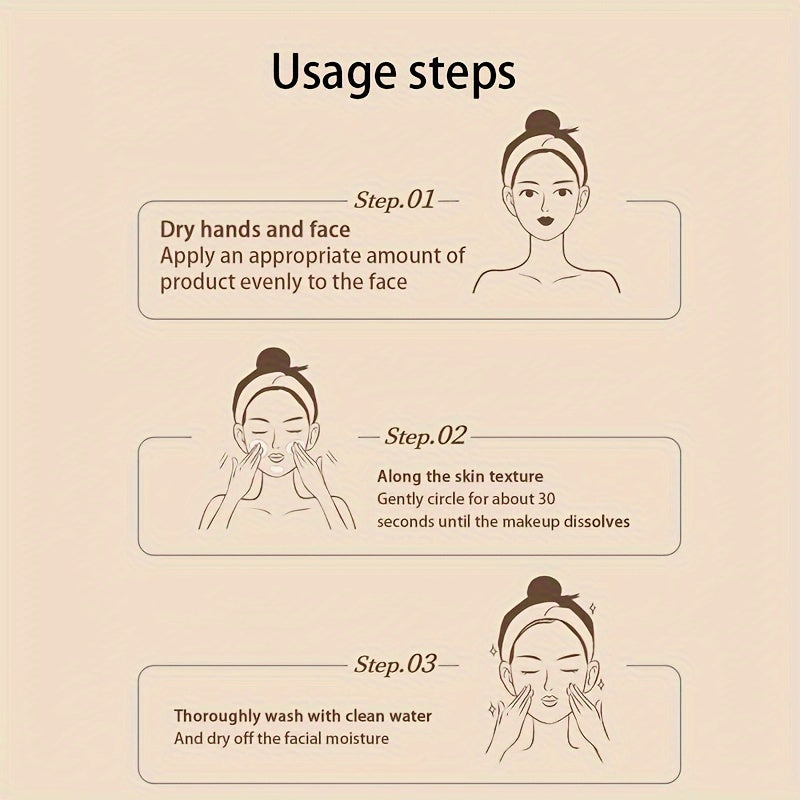 Usage steps

Step.01

Dry hands and face
Apply an appropriate amount of product evenly to the face

Step.02

Along the skin texture
Gently circle for about 30 seconds until the makeup dissolves

Step.03

Thoroughly wash with clean water
And dry off the facial moisture